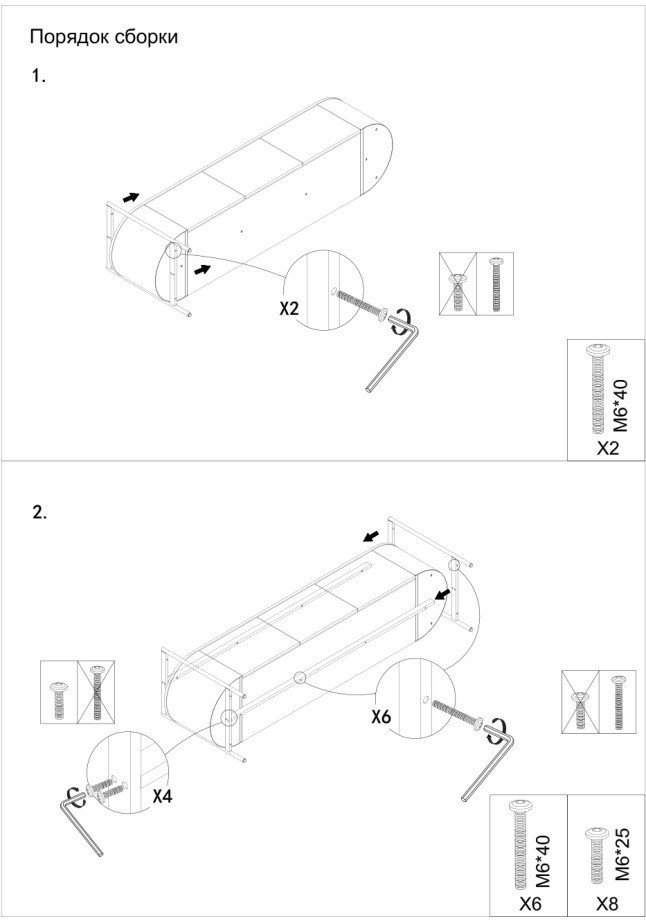 Порядок сборки

1.

X2

M6*40
X2

2.

X6

X4

M6*40
X6

M6*25
X8