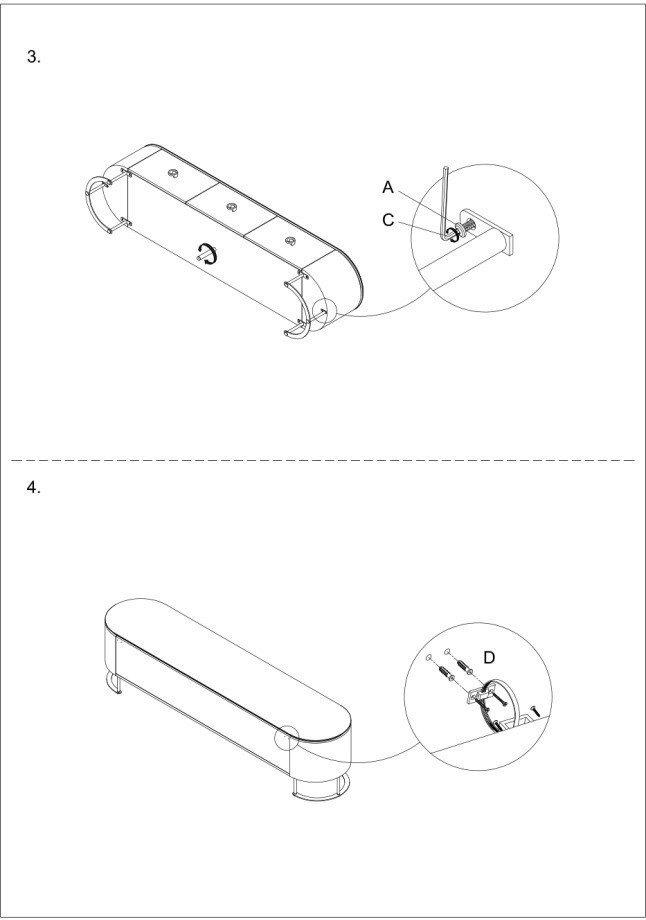 3.

A

C

4.

D