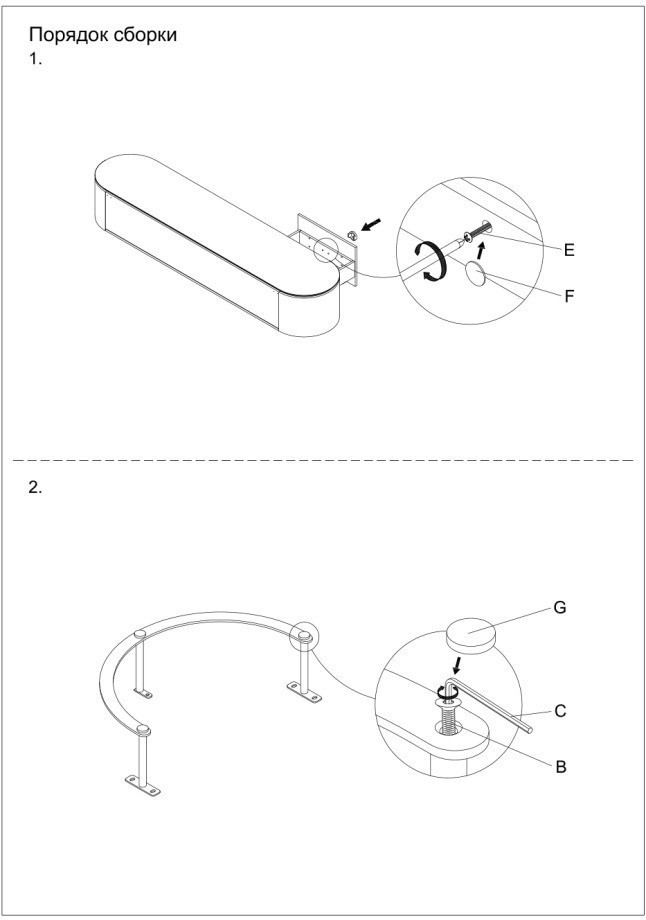 Порядок сборки
1.

E
F

2.

G
C
B