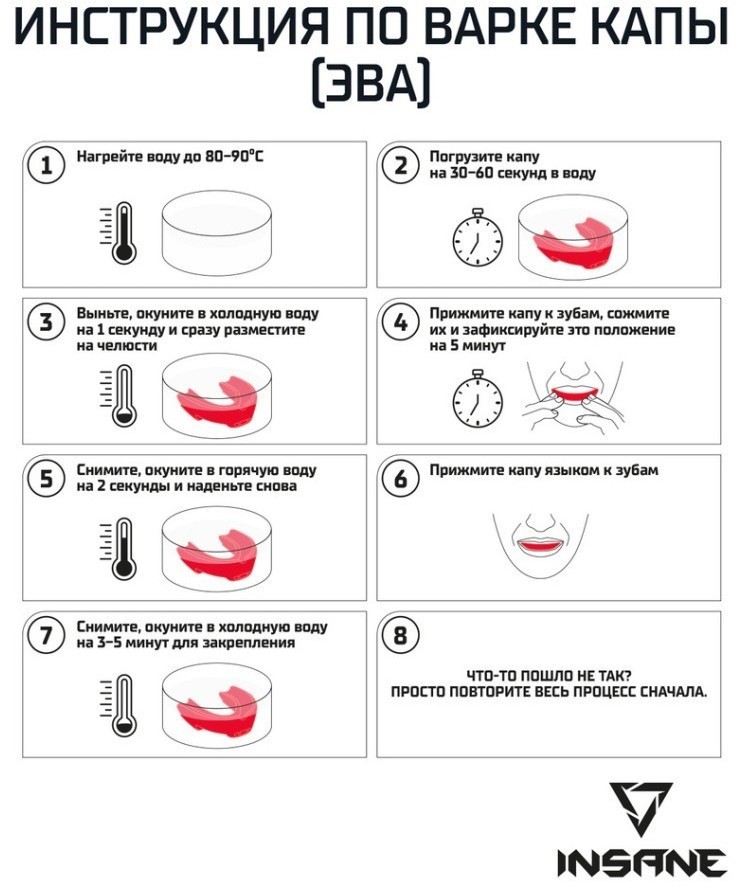 ИНСТРУКЦИЯ ПО ВАРКЕ КАПЫ (ЭВА)

1 Нагрейте воду до 80–90°C

2 Погрузите капу на 30–60 секунд в воду

3 Выньте, окуните в холодную воду на 1 секунду и сразу разместите на челюсти

4 Прижмите капу к зубам, сожмите их и зафиксируйте это положение на 5 минут

5 Снимите, окуните в горячую воду на 2 секунды и наденьте снова

6 Прижмите капу языком к зубам

7 Снимите, окуните в холодную воду на 3–5 минут для закрепления

8 ЧТО-ТО ПОШЛО НЕ ТАК? ПРОСТО ПОВТОРИТЕ ВЕСЬ ПРОЦЕСС СНАЧАЛА.

INSANE