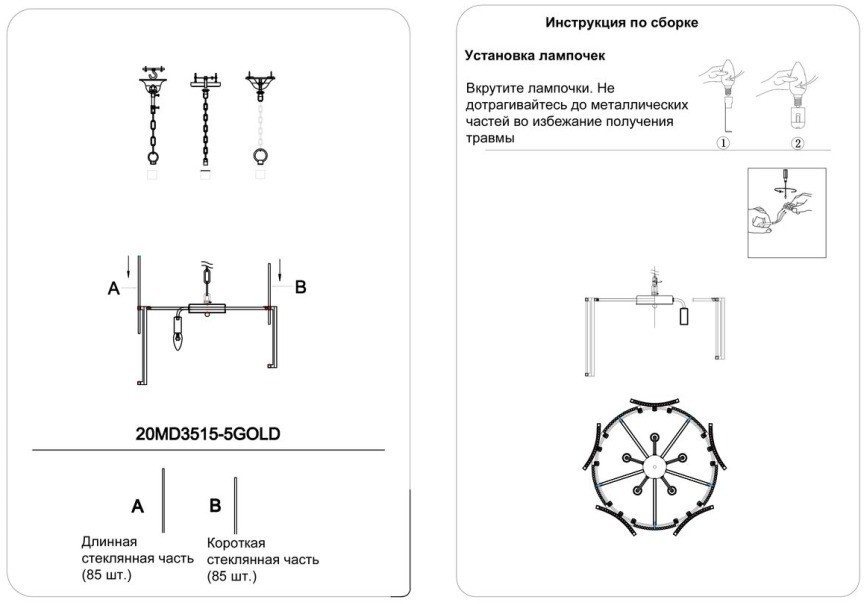 A

B

20MD3515-5GOLD

A

B

Длинная стеклянная часть (85 шт.)

Короткая стеклянная часть (85 шт.)

Инструкция по сборке

Установка лампочек

Вкрутите лампочки. Не дотрагивайтесь до металлических частей во избежание получения травмы

①

②