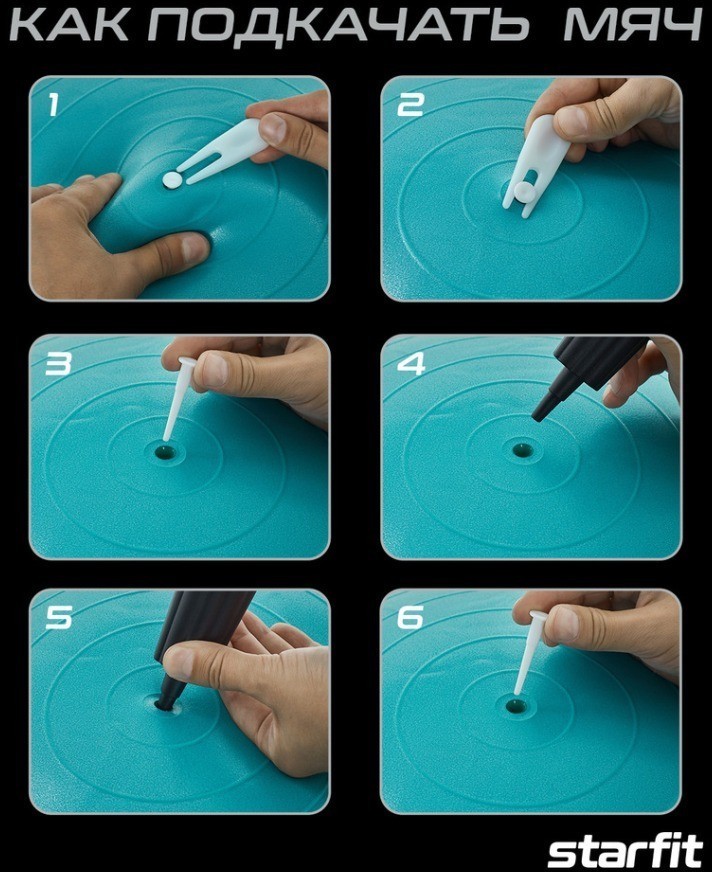 КАК ПОДКАЧАТЬ МЯЧ

1

2

3

4

5

6

starfit