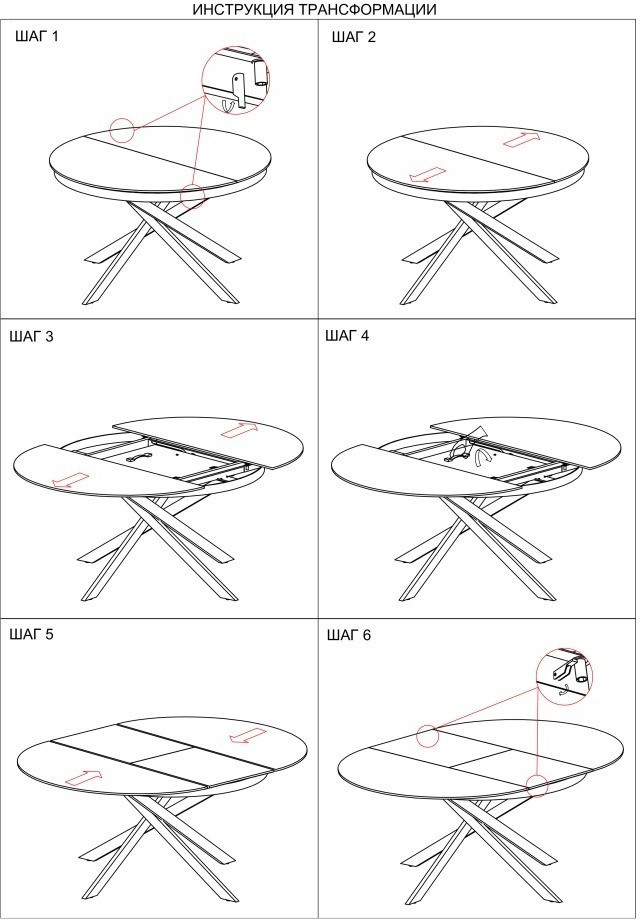 ИНСТРУКЦИЯ ТРАНСФОРМАЦИИ

ШАГ 1

ШАГ 2

ШАГ 3

ШАГ 4

ШАГ 5

ШАГ 6